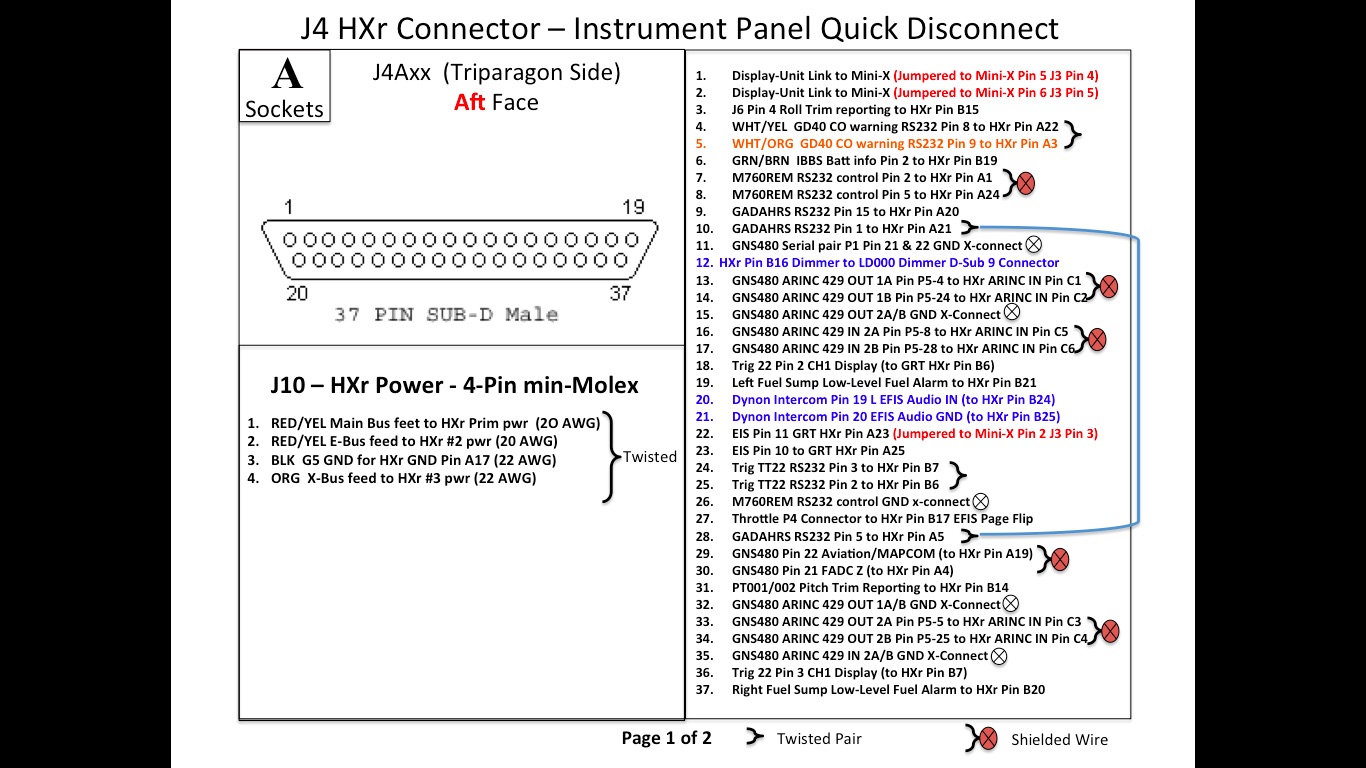 J4 HXr Connector – Instrument Panel Quick Disconnect

A
Sockets

J4Axx (Triparagon Side)
Aft Face

1
19
20
37
37 PIN SUB-D Male

J10 – HXr Power - 4-Pin min-Molex

1. RED/YEL Main Bus feet to HXr Prim pwr (2O AWG)
2. RED/YEL E-Bus feed to HXr #2 pwr (20 AWG)
3. BLK G5 GND for HXr GND Pin A17 (22 AWG)
4. ORG X-Bus feed to HXr #3 pwr (22 AWG)

Twisted

1. Display-Unit Link to Mini-X (Jumpered to Mini-X Pin 5 J3 Pin 4)
2. Display-Unit Link to Mini-X (Jumpered to Mini-X Pin 6 J3 Pin 5)
3. J6 Pin 4 Roll Trim reporting to HXr Pin B15
4. WHT/YEL GD40 CO warning RS232 Pin 8 to HXr Pin A22
5. WHT/ORG GD40 CO warning RS232 Pin 9 to HXr Pin A3
6. GRN/BRN IBBS Batt info Pin 2 to HXr Pin B19
7. M760REM RS232 control Pin 2 to HXr Pin A1
8. M760REM RS232 control Pin 5 to HXr Pin A24
9. GADAHRS RS232 Pin 15 to HXr Pin A20
10. GADAHRS RS232 Pin 1 to HXr Pin A21
11. GNS480 Serial pair P1 Pin 21 & 22 GND X-connect
12. HXr Pin B16 Dimmer to LD000 Dimmer D-Sub 9 Connector
13. GNS480 ARINC 429 OUT 1A Pin P5-4 to HXr ARINC IN Pin C1
14. GNS480 ARINC 429 OUT 1B Pin P5-24 to HXr ARINC IN Pin C2
15. GNS480 ARINC 429 OUT 2A/B GND X-Connect
16. GNS480 ARINC 429 IN 2A Pin P5-8 to HXr ARINC IN Pin C5
17. GNS480 ARINC 429 IN 2B Pin P5-28 to HXr ARINC IN Pin C6
18. Trig 22 Pin 2 CH1 Display (to GRT HXr Pin B6)
19. Left Fuel Sump Low-Level Fuel Alarm to HXr Pin B21
20. Dynon Intercom Pin 19 L EFIS Audio IN (to HXr Pin B24)
21. Dynon Intercom Pin 20 EFIS Audio GND (to HXr Pin B25)
22. EIS Pin 11 GRT HXr Pin A23 (Jumpered to Mini-X Pin 2 J3 Pin 3)
23. EIS Pin 10 to GRT HXr Pin A25
24. Trig TT22 RS232 Pin 3 to HXr Pin B7
25. Trig TT22 RS232 Pin 2 to HXr Pin B6
26. M760REM RS232 control GND x-connect
27. Throttle P4 Connector to HXr Pin B17 EFIS Page Flip
28. GADAHRS RS232 Pin 5 to HXr Pin A5
29. GNS480 Pin 22 Aviation/MAPCOM (to HXr Pin A19)
30. GNS480 Pin 21 FADC Z (to HXr Pin A4)
31. PT001/002 Pitch Trim Reporting to HXr Pin B14
32. GNS480 ARINC 429 OUT 1A/B GND X-Connect
33. GNS480 ARINC 429 OUT 2A Pin P5-5 to HXr ARINC IN Pin C3
34. GNS480 ARINC 429 OUT 2B Pin P5-25 to HXr ARINC IN Pin C4
35. GNS480 ARINC 429 IN 2A/B GND X-Connect
36. Trig 22 Pin 3 CH1 Display (to HXr Pin B7)
37. Right Fuel Sump Low-Level Fuel Alarm to HXr Pin B20

Page 1 of 2 Twisted Pair Shielded Wire