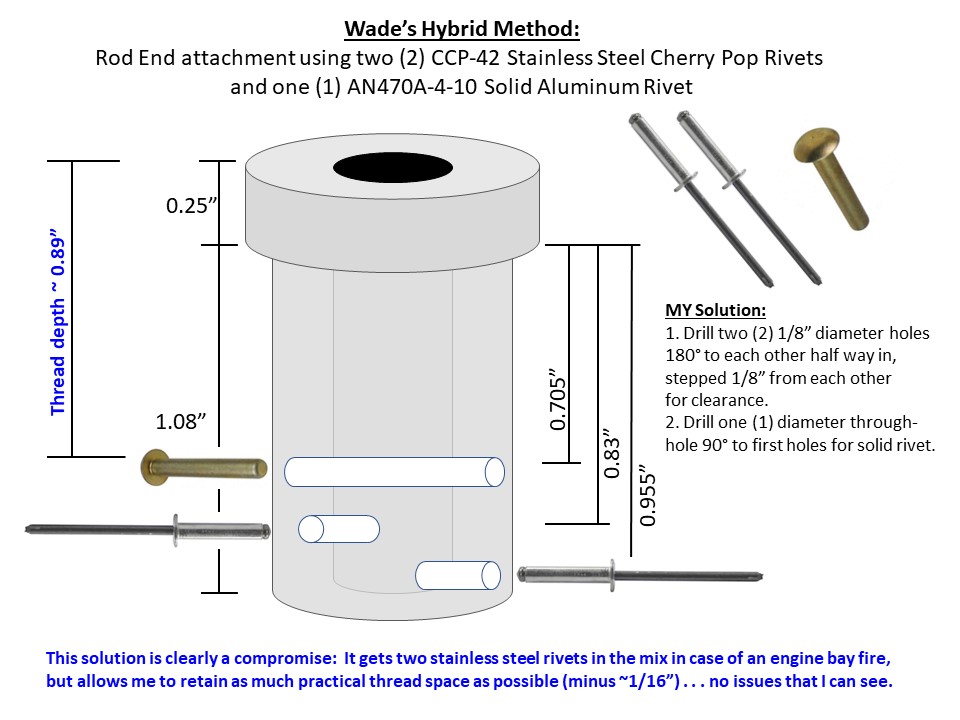 Wade's Hybrid Method:
Rod End attachment using two (2) CCP-42 Stainless Steel Cherry Pop Rivets and one (1) AN470A-4-10 Solid Aluminum Rivet

Thread depth ~ 0.89"

0.25"

1.08"

0.705"

0.83"

0.955"

MY Solution:
1. Drill two (2) 1/8" diameter holes 180° to each other half way in, stepped 1/8" from each other for clearance.
2. Drill one (1) diameter through-hole 90° to first holes for solid rivet.

This solution is clearly a compromise: It gets two stainless steel rivets in the mix in case of an engine bay fire, but allows me to retain as much practical thread space as possible (minus ~1/16") . . . no issues that I can see.